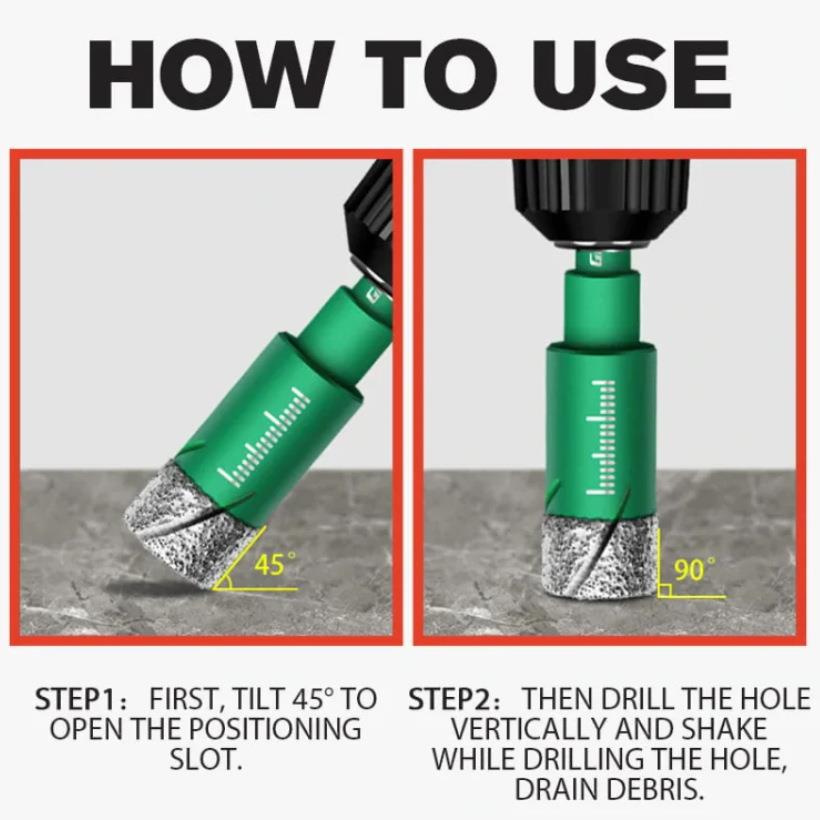 HOW TO USE

45°

90°

STEP1： FIRST, TILT 45° TO OPEN THE POSITIONING SLOT.

STEP2： THEN DRILL THE HOLE VERTICALLY AND SHAKE WHILE DRILLING THE HOLE, DRAIN DEBRIS.