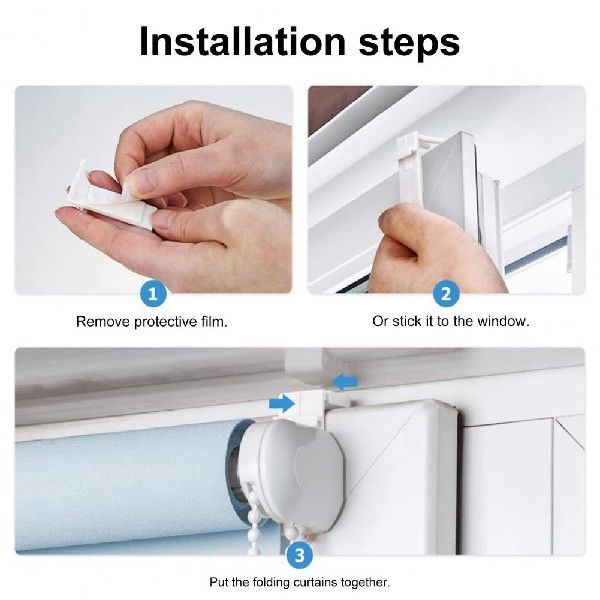 Installation steps

1

Remove protective film.

2

Or stick it to the window.

3

Put the folding curtains together.