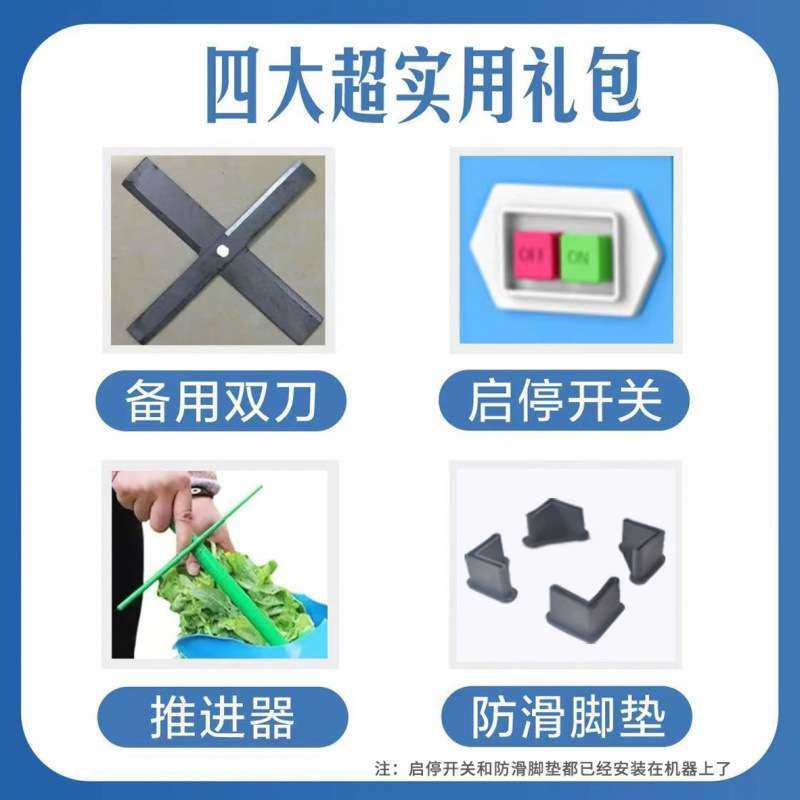 四大超实用礼包

OFF ON

备用双刀

启停开关

推进器

防滑脚垫

注：启停开关和防滑脚垫都已经安装在机器上了