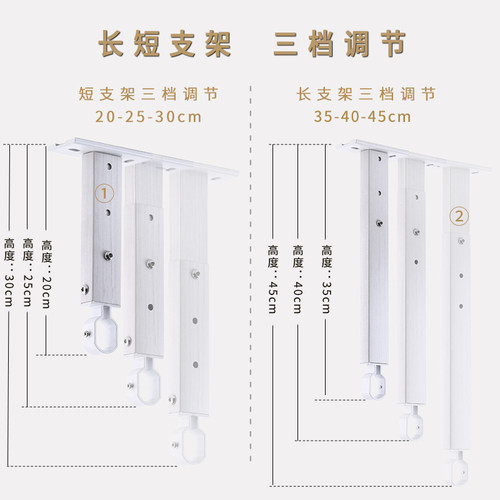 长短支架 三档调节

短支架三档调节
20-25-30cm

①

高度:30cm
高度:25cm
高度:20cm

长支架三档调节
35-40-45cm

②

高度:45cm
高度:40cm
高度:35cm