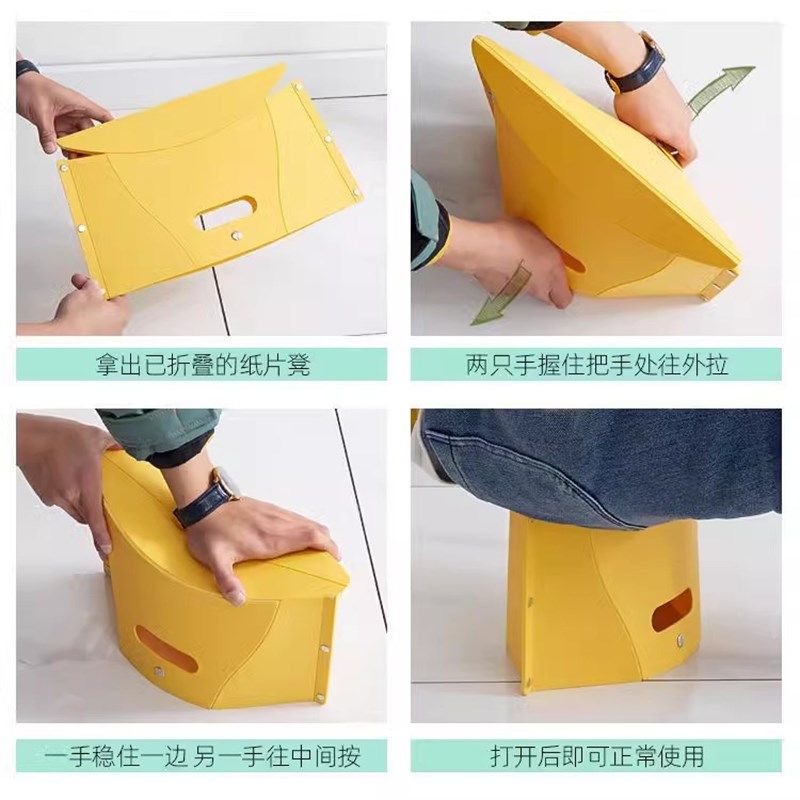 拿出已折叠的纸片凳

两只手握住把手处往外拉

一手稳住一边 另一手往中间按

打开后即可正常使用