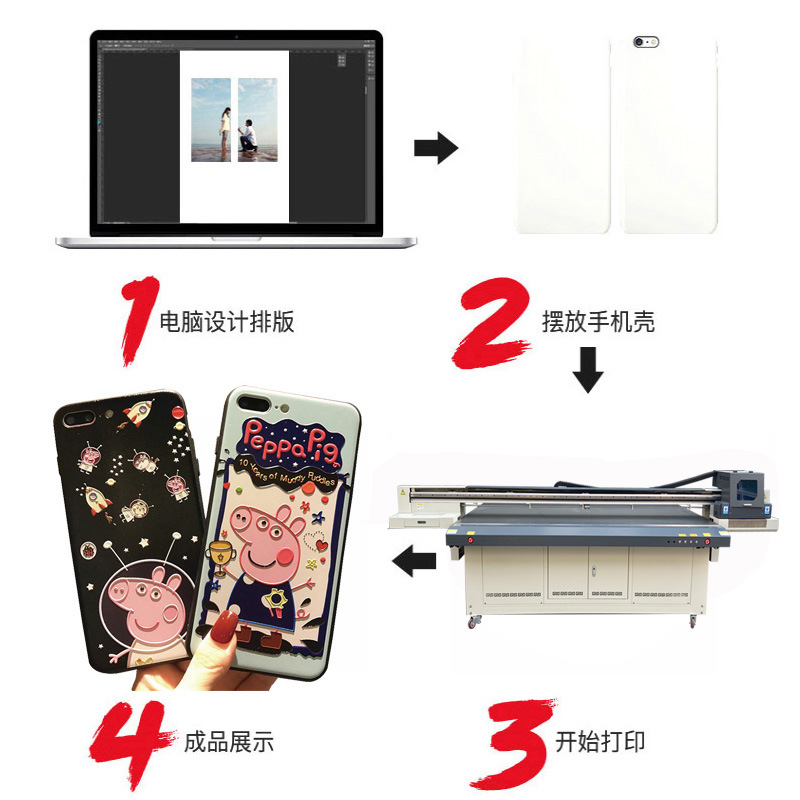 1 电脑设计排版

2 摆放手机壳

Peppa Pig
10 Years of Muddy Puddles

4 成品展示

3 开始打印