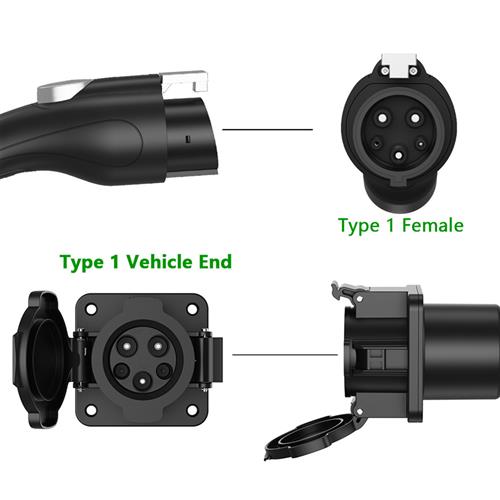 Type 1 Female

Type 1 Vehicle End