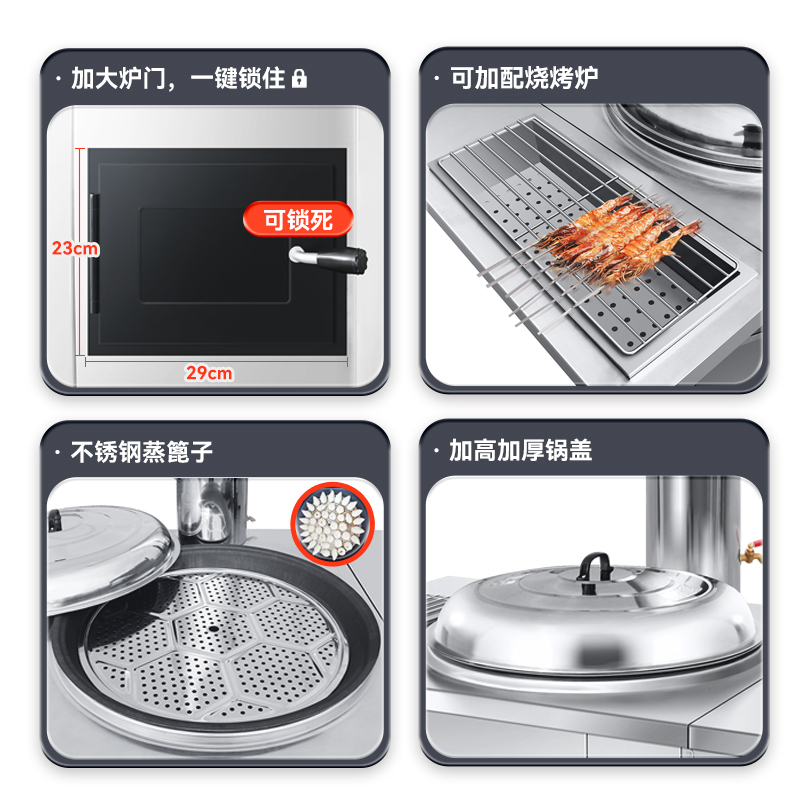 · 加大炉门，一键锁住

可锁死

23cm

29cm

· 可加配烧烤炉

· 不锈钢蒸篦子

· 加高加厚锅盖