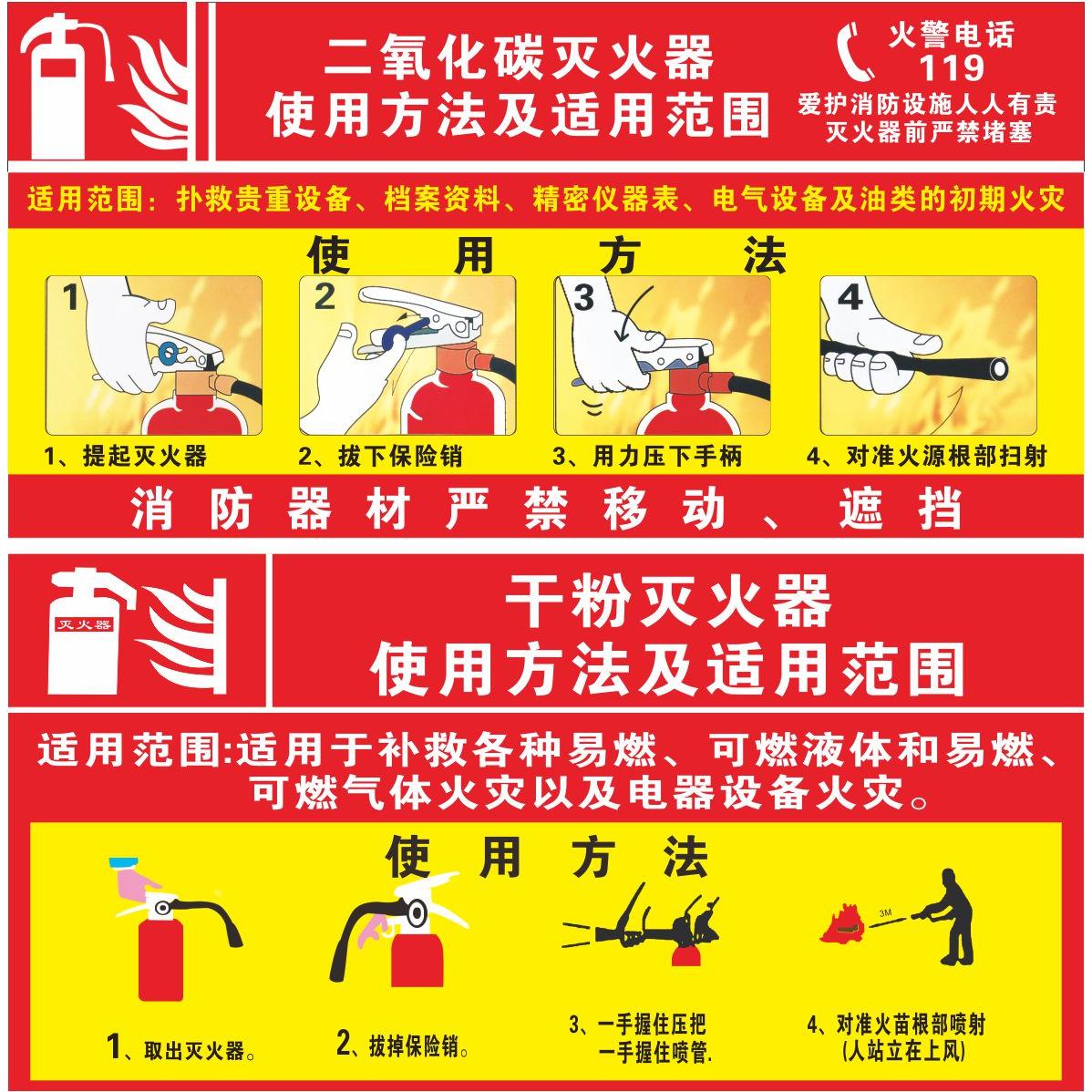 二氧化碳灭火器
使用方法及适用范围

火警电话
119
爱护消防设施人人有责
灭火器前严禁堵塞

适用范围：扑救贵重设备、档案资料、精密仪器表、电气设备及油类的初期火灾

使 用 方 法

1
2
3
4

1、提起灭火器
2、拔下保险销
3、用力压下手柄
4、对准火源根部扫射

消防器材严禁移动、遮挡

灭火器

干粉灭火器
使用方法及适用范围

适用范围:适用于补救各种易燃、可燃液体和易燃、可燃气体火灾以及电器设备火灾。

使 用 方 法

3M

1、取出灭火器。
2、拔掉保险销。
3、一手握住压把
一手握住喷管.
4、对准火苗根部喷射
(人站立在上风)