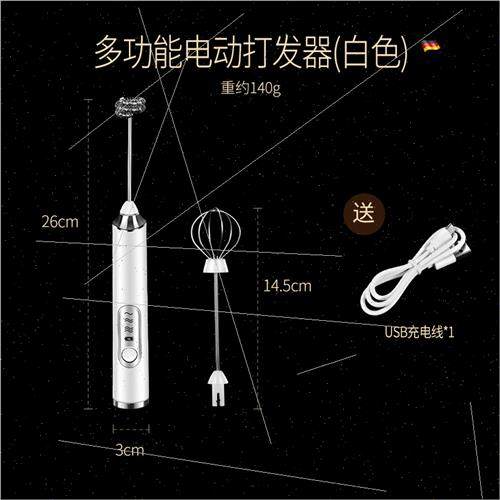 多功能电动打发器(白色)

重约140g

26cm

送

14.5cm

USB充电线*1

3cm