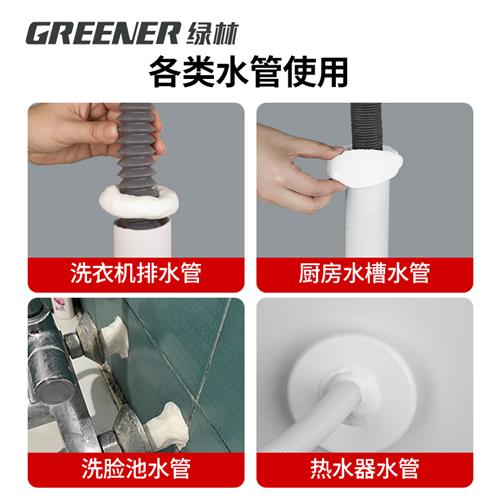 GREENER 绿林

各类水管使用

洗衣机排水管

厨房水槽水管

洗脸池水管

热水器水管