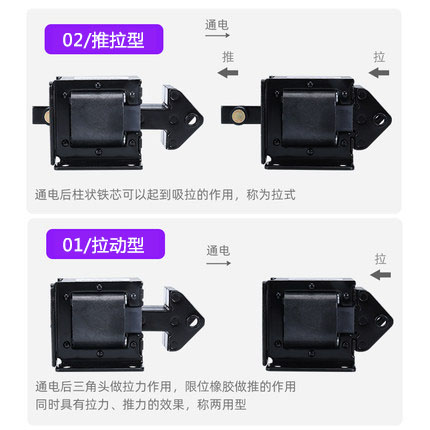 02/推拉型

通电

推

拉

通电后柱状铁芯可以起到吸拉的作用，称为拉式

01/拉动型

通电

拉

通电后三角头做拉力作用，限位橡胶做推的作用
同时具有拉力、推力的效果，称两用型