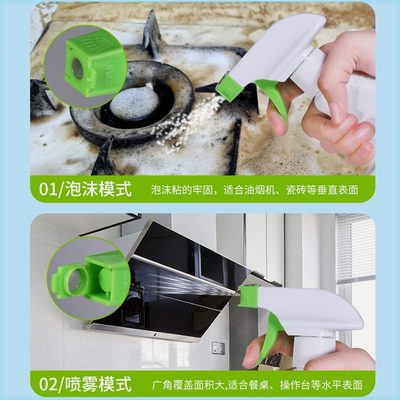 01/泡沫模式 泡沫粘的牢固，适合油烟机、瓷砖等垂直表面

02/喷雾模式 广角覆盖面积大,适合餐桌、操作台等水平表面