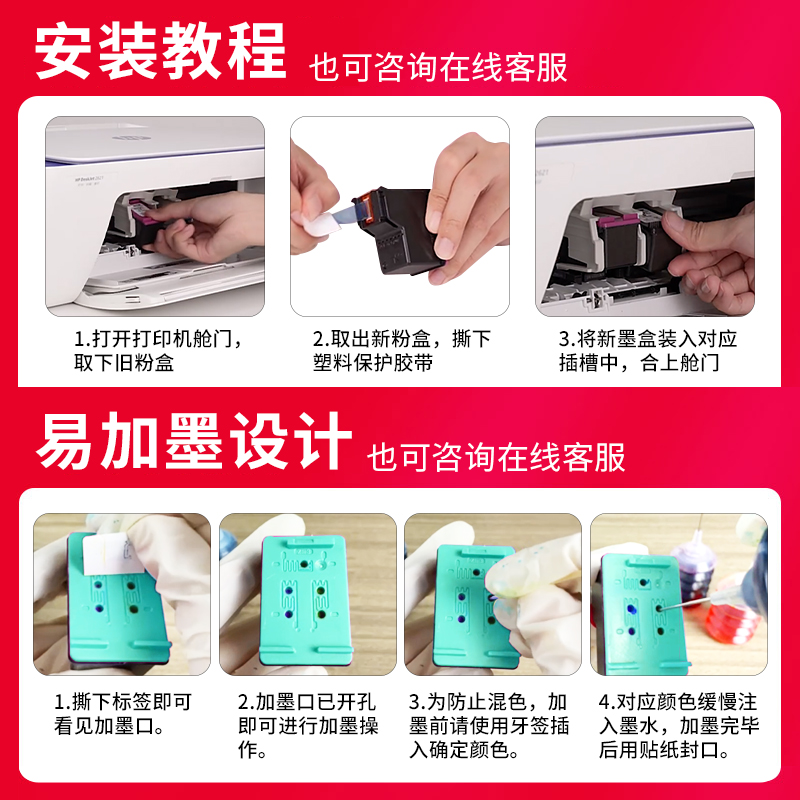 安装教程 也可咨询在线客服

1.打开打印机舱门，取下旧粉盒

2.取出新粉盒，撕下塑料保护胶带

3.将新墨盒装入对应插槽中，合上舱门

易加墨设计 也可咨询在线客服

1.撕下标签即可看见加墨口。

2.加墨口已开孔即可进行加墨操作。

3.为防止混色，加墨前请使用牙签插入确定颜色。

4.对应颜色缓慢注入墨水，加墨完毕后用贴纸封口。