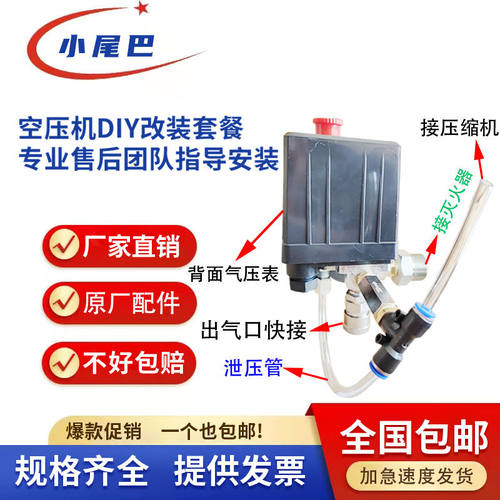 小尾巴

空压机DIY改装套餐
专业售后团队指导安装

接压缩机

接灭火器

厂家直销

背面气压表

原厂配件

出气口快接

不好包赔

泄压管

爆款促销 一个也包邮!

全国包邮

规格齐全 提供发票

加急速度发货