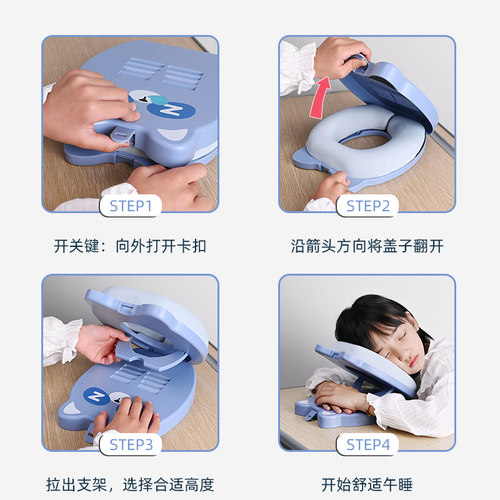 STEP1

开关键：向外打开卡扣

STEP2

沿箭头方向将盖子翻开

STEP3

拉出支架，选择合适高度

STEP4

开始舒适午睡