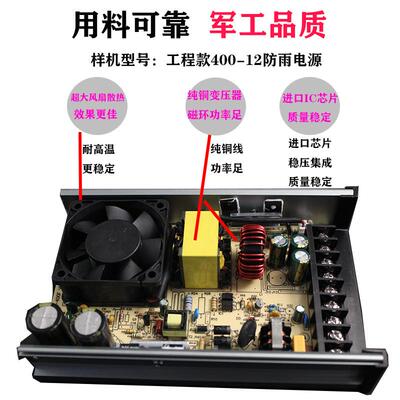 用料可靠 军工品质

样机型号：工程款400-12防雨电源

超大风扇散热
效果更佳

耐高温
更稳定

纯铜变压器
磁环功率足

纯铜线
功率足

进口IC芯片
质量稳定

进口芯片
稳压集成
质量稳定