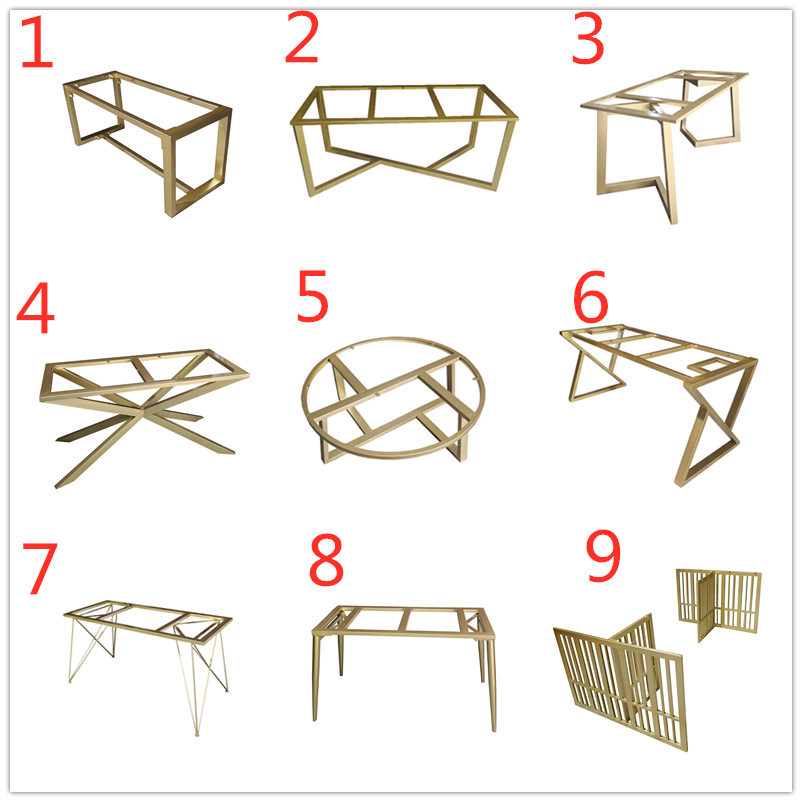 1
2
3
4
5
6
7
8
9