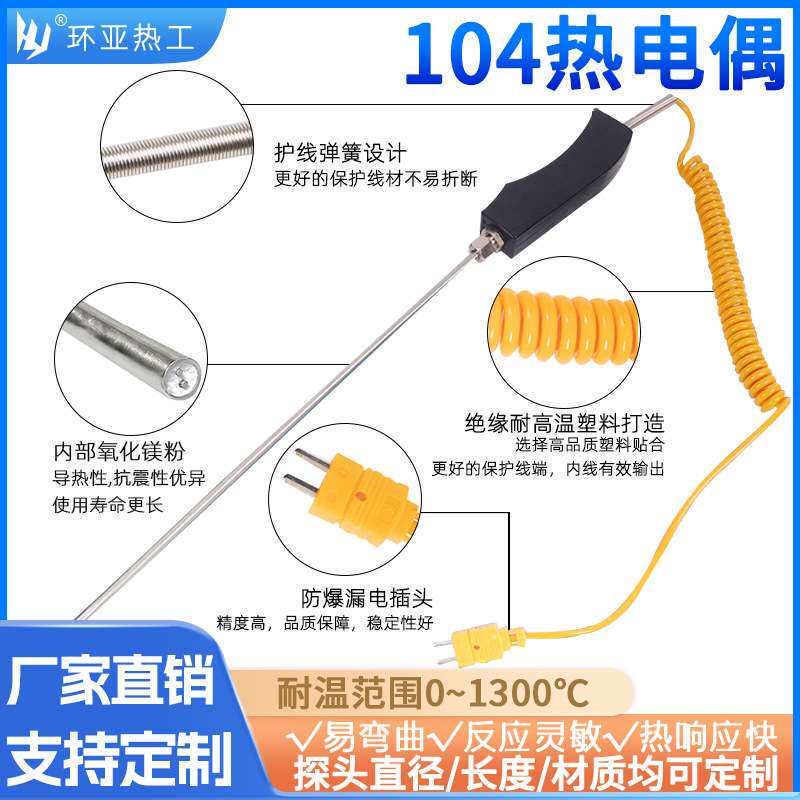 HY® 环亚热工

104热电偶

护线弹簧设计
更好的保护线材不易折断

内部氧化镁粉
导热性,抗震性优异
使用寿命更长

绝缘耐高温塑料打造
选择高品质塑料贴合
更好的保护线端，内线有效输出

防爆漏电插头
精度高，品质保障，稳定性好

厂家直销
支持定制

耐温范围0~1300℃

√易弯曲√反应灵敏√热响应快
探头直径/长度/材质均可定制