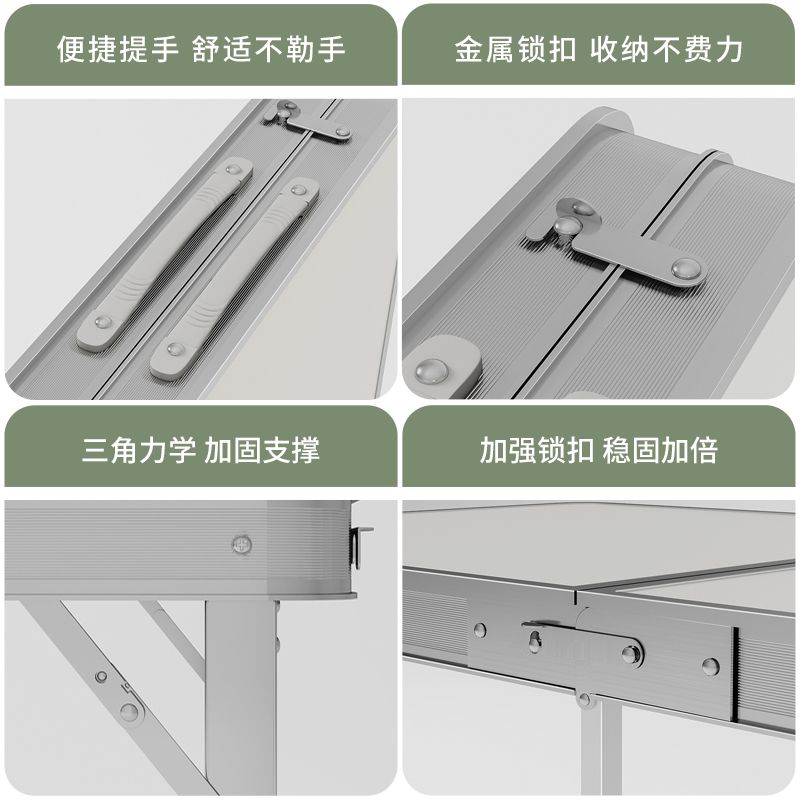 便捷提手 舒适不勒手

金属锁扣 收纳不费力

三角力学 加固支撑

加强锁扣 稳固加倍