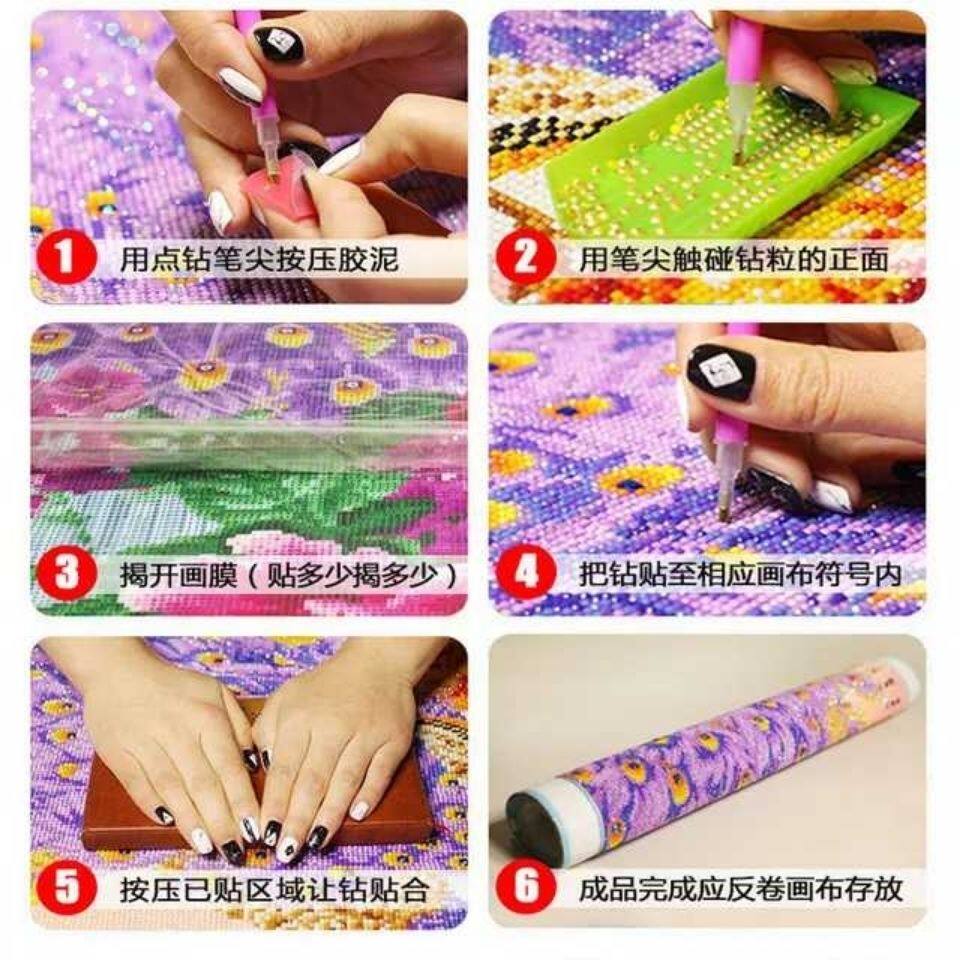 1 用点钻笔尖按压胶泥

2 用笔尖触碰钻粒的正面

3 揭开画膜（贴多少揭多少）

4 把钻贴至相应画布符号内

5 按压已贴区域让钻贴合

6 成品完成应反卷画布存放