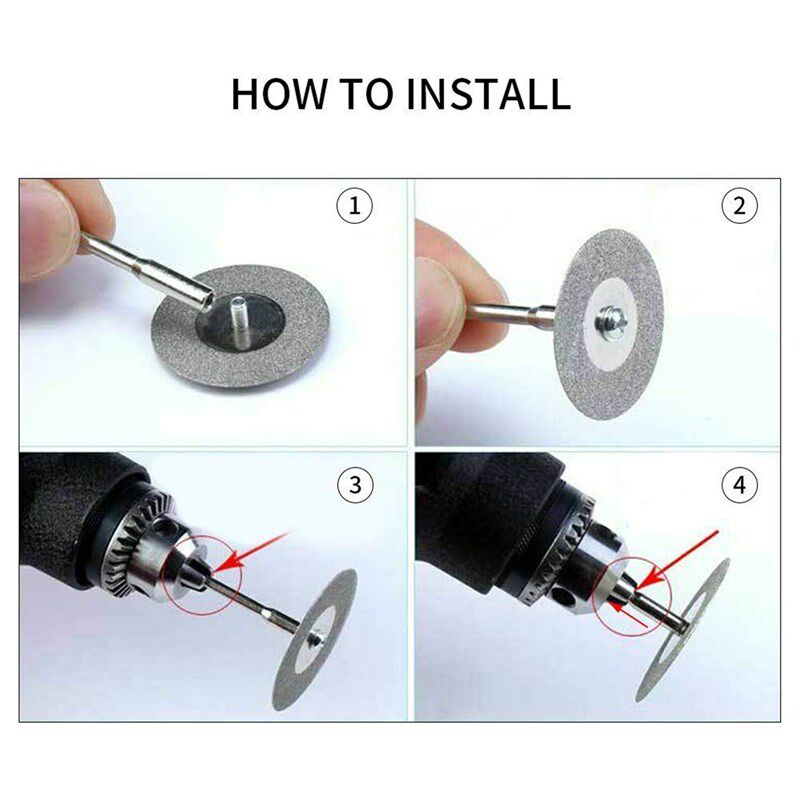 HOW TO INSTALL

①

②

③

④