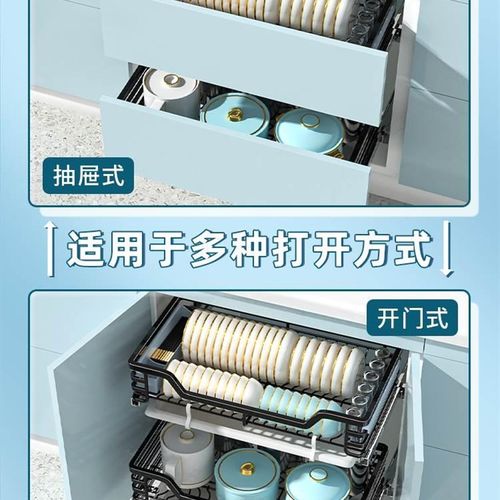 抽屉式

适用于多种打开方式

开门式