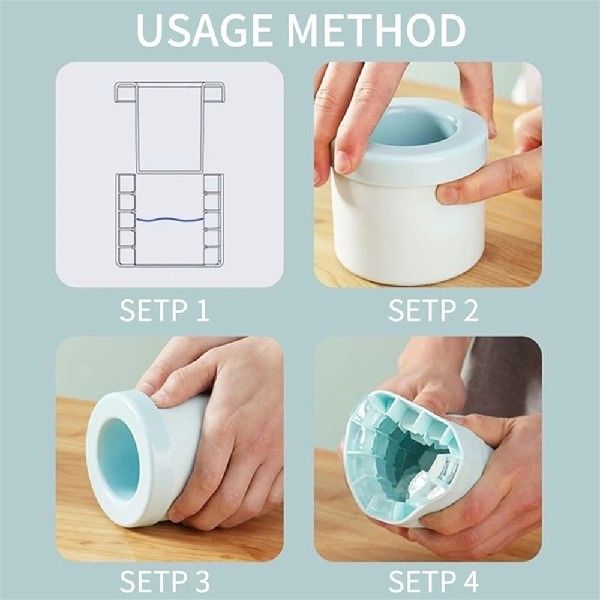 USAGE METHOD

SETP 1

SETP 2

SETP 3

SETP 4