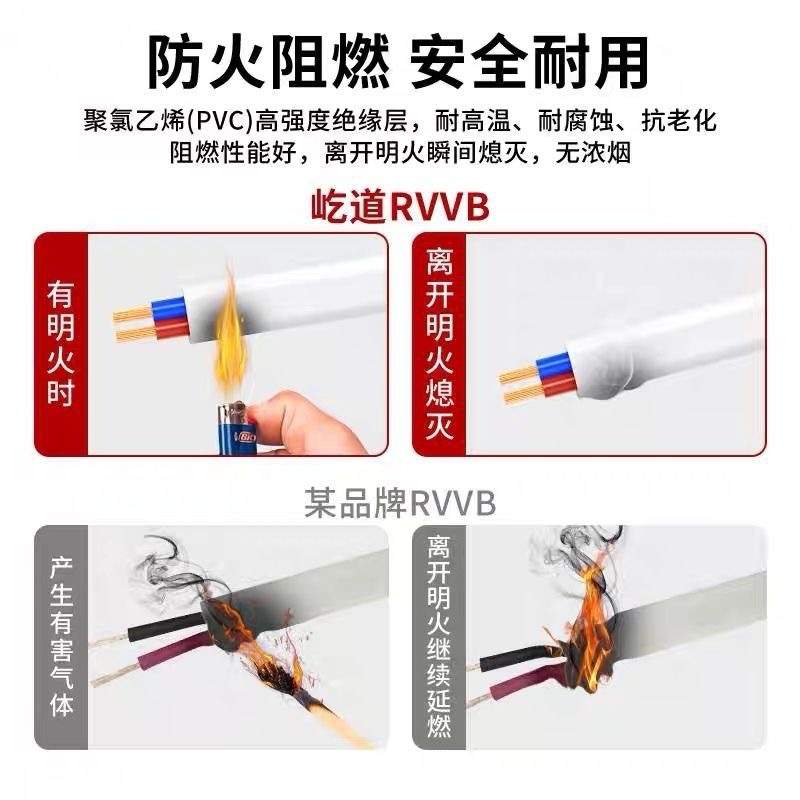 防火阻燃 安全耐用

聚氯乙烯(PVC)高强度绝缘层，耐高温、耐腐蚀、抗老化
阻燃性能好，离开明火瞬间熄灭，无浓烟

屹道RVVB

有明火时

BIC

离开明火熄灭

某品牌RVVB

产生有害气体

离开明火继续延燃