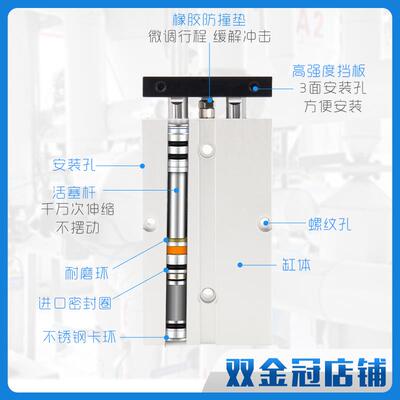 橡胶防撞垫
微调行程 缓解冲击

高强度挡板
3面安装孔
方便安装

安装孔

活塞杆
千万次伸缩
不摆动

螺纹孔

耐磨环

缸体

进口密封圈

不锈钢卡环

双金冠店铺