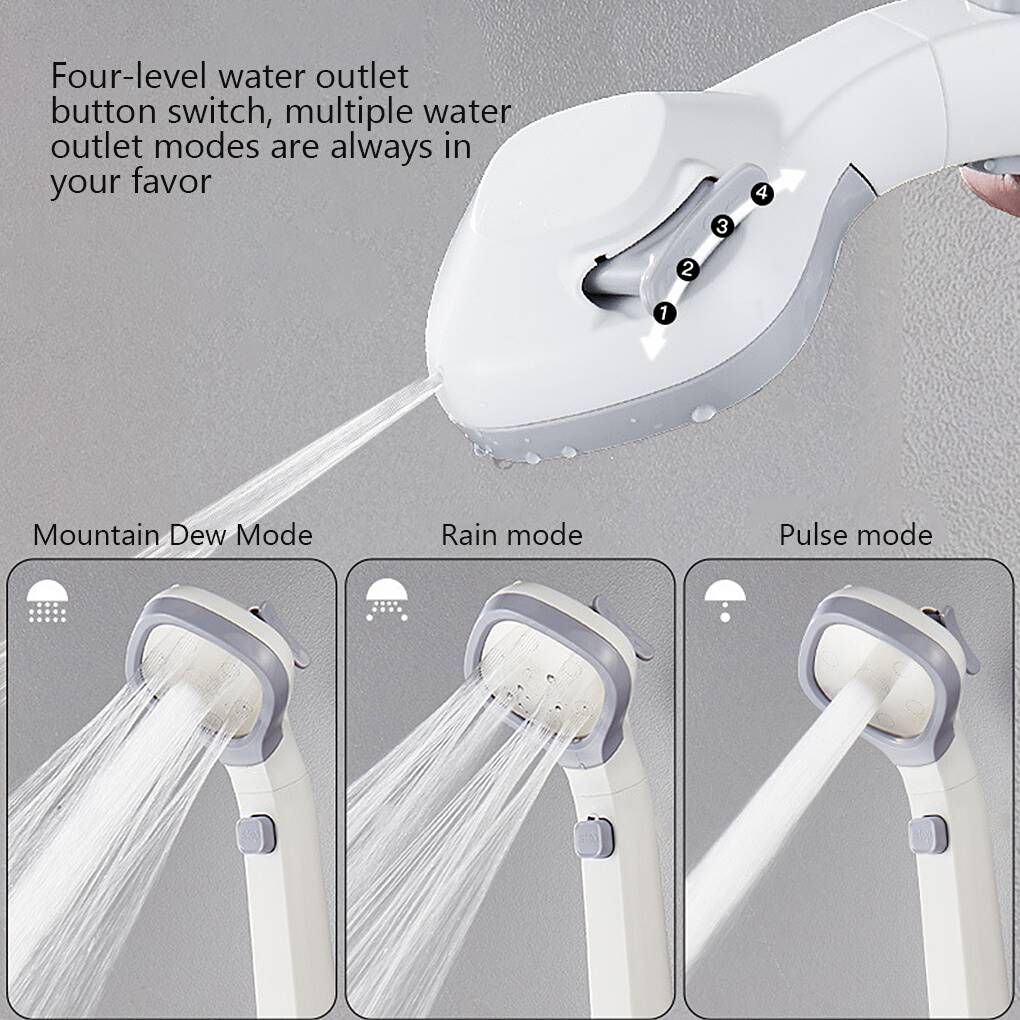 Four-level water outlet button switch, multiple water outlet modes are always in your favor

4
3
2
1

Mountain Dew Mode

Rain mode

Pulse mode