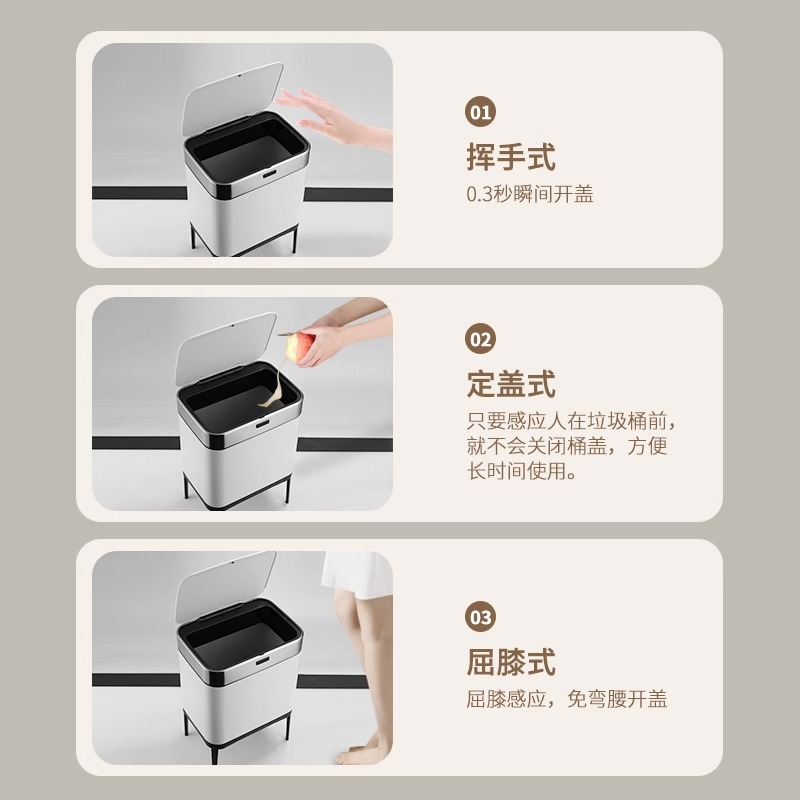 01
挥手式
0.3秒瞬间开盖

02
定盖式
只要感应人在垃圾桶前，就不会关闭桶盖，方便长时间使用。

03
屈膝式
屈膝感应，免弯腰开盖