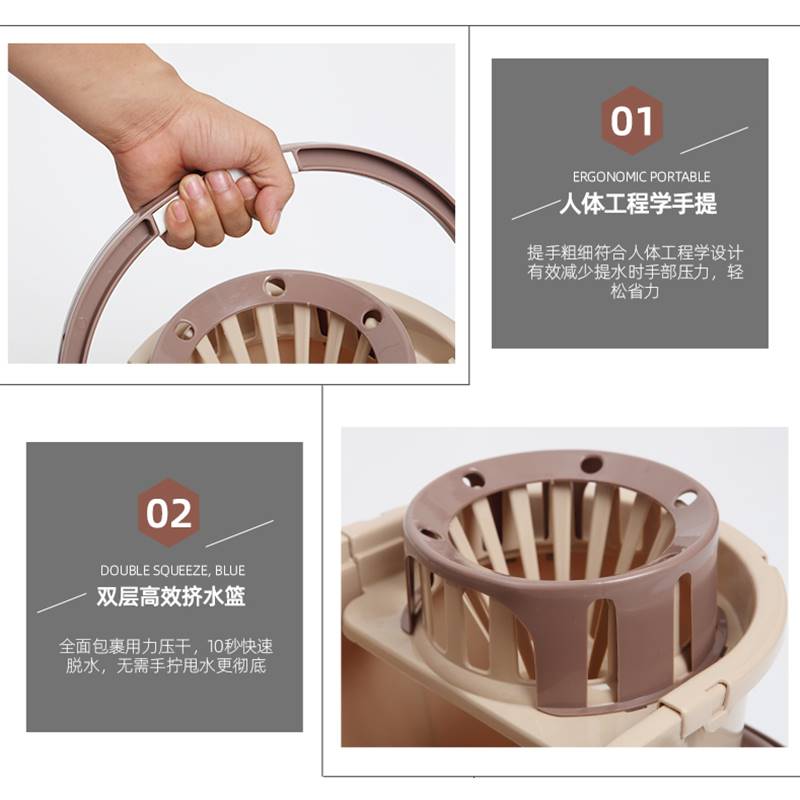 01

ERGONOMIC PORTABLE

人体工程学手提

提手粗细符合人体工程学设计有效减少提水时手部压力，轻松省力

02

DOUBLE SQUEEZE, BLUE

双层高效挤水篮

全面包裹用力压干，10秒快速脱水，无需手拧甩水更彻底