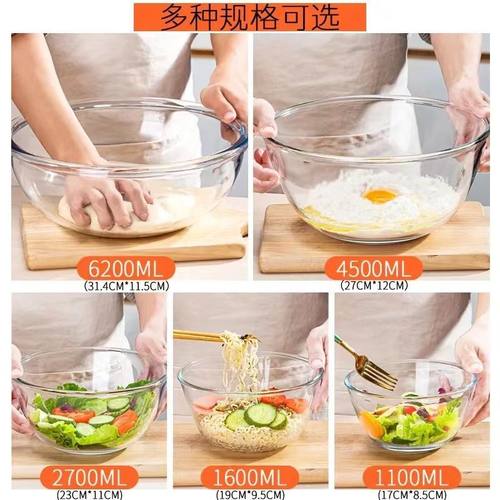 多种规格可选

6200ML
(31.4CM*11.5CM)

4500ML
(27CM*12CM)

2700ML
(23CM*11CM)

1600ML
(19CM*9.5CM)

1100ML
(17CM*8.5CM)