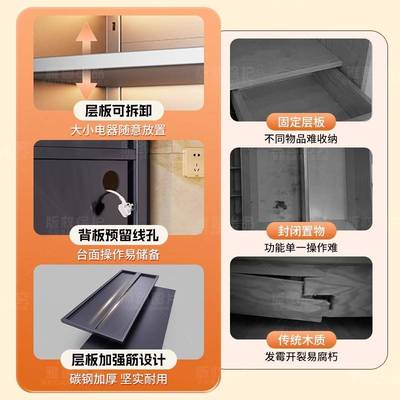 层板可拆卸
大小电器随意放置

背板预留线孔
台面操作易储备

层板加强筋设计
碳钢加厚 坚实耐用

固定层板
不同物品难收纳

封闭置物
功能单一操作难

传统木质
发霉开裂易腐朽