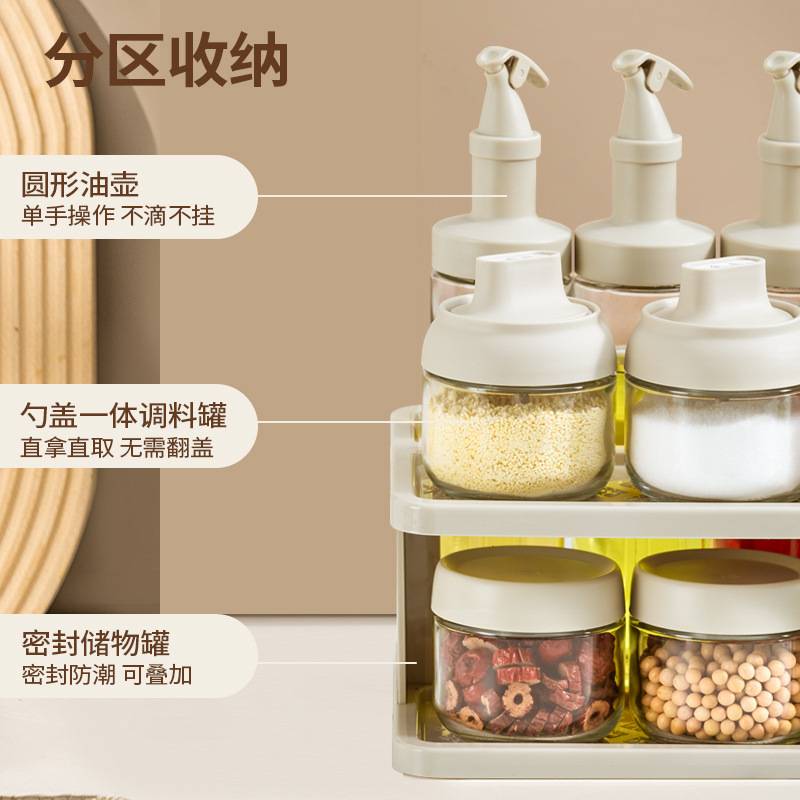 分区收纳

圆形油壶
单手操作 不滴不挂

勺盖一体调料罐
直拿直取 无需翻盖

密封储物罐
密封防潮 可叠加