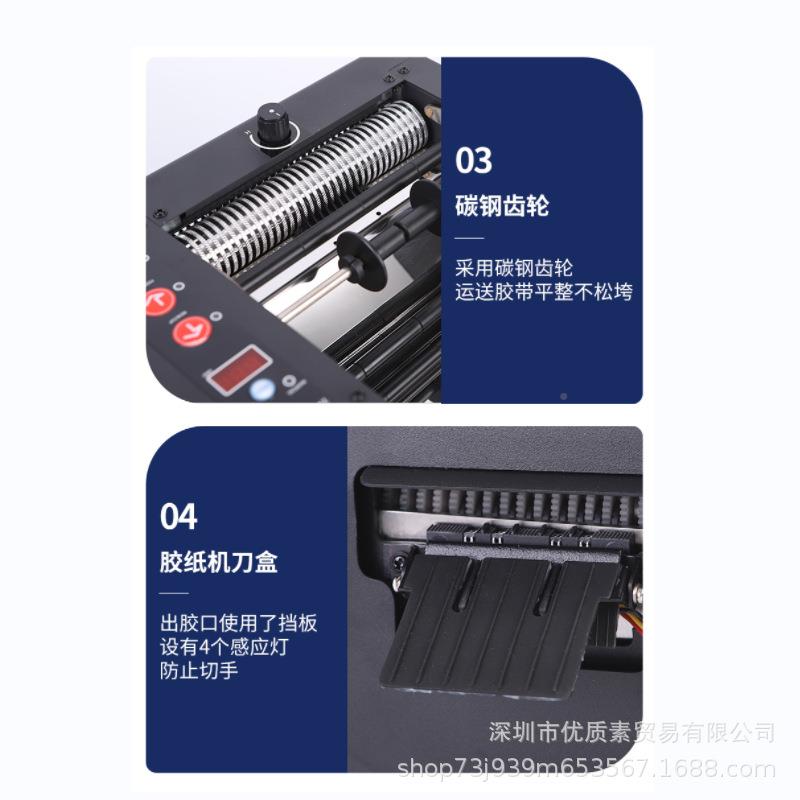 03

碳钢齿轮

采用碳钢齿轮
运送胶带平整不松垮

04

胶纸机刀盒

出胶口使用了挡板
设有4个感应灯
防止切手

深圳市优质素贸易有限公司
shop73j939m653567.1688.com