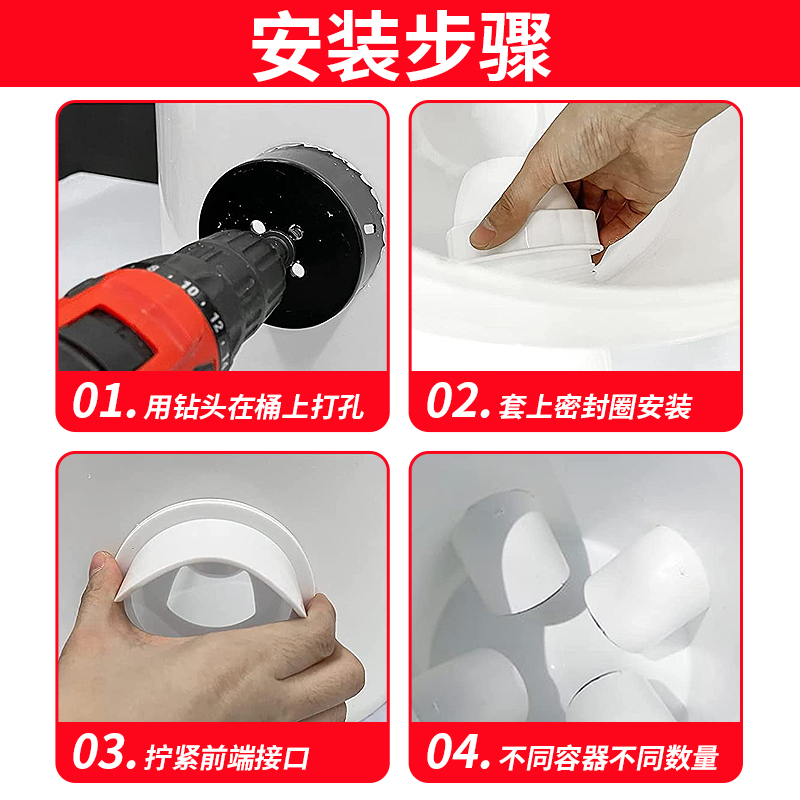 安装步骤

8 10 12

01. 用钻头在桶上打孔

02. 套上密封圈安装

03. 拧紧前端接口

04. 不同容器不同数量