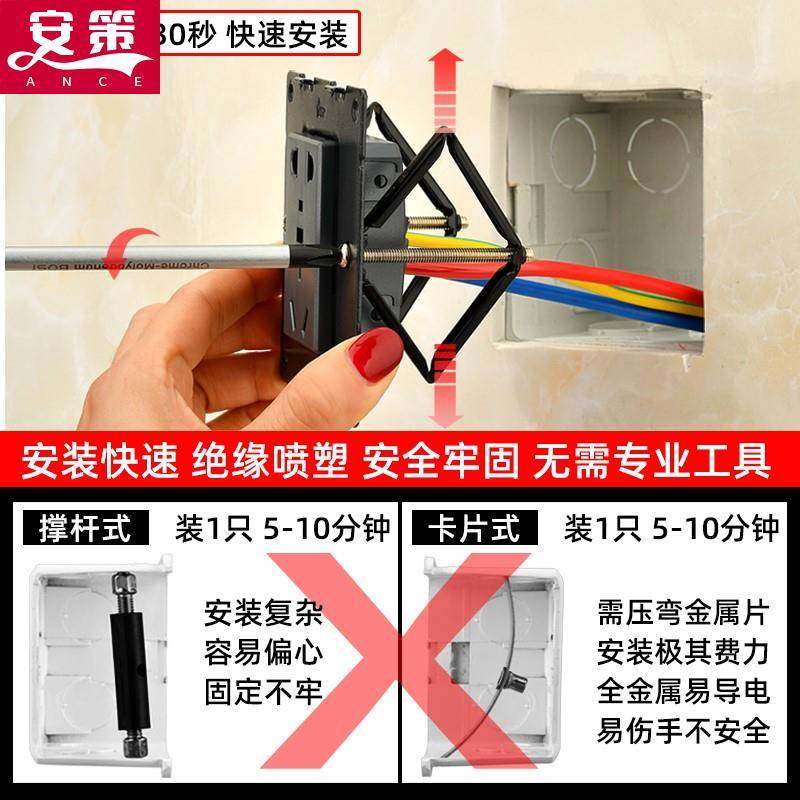 安策
ANCE

30秒 快速安装

Chrome-Molybdenum BOSI

安装快速 绝缘喷塑 安全牢固 无需专业工具

撑杆式 装1只 5-10分钟

安装复杂
容易偏心
固定不牢

卡片式 装1只 5-10分钟

需压弯金属片
安装极其费力
全金属易导电
易伤手不安全