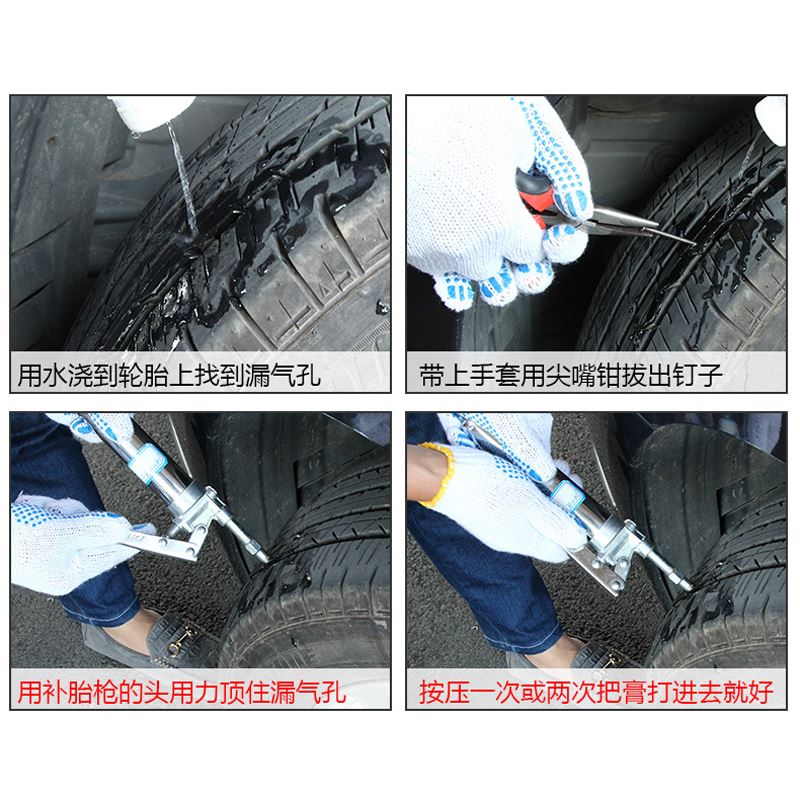 用水浇到轮胎上找到漏气孔

带上手套用尖嘴钳拔出钉子

用补胎枪的头用力顶住漏气孔

按压一次或两次把膏打进去就好