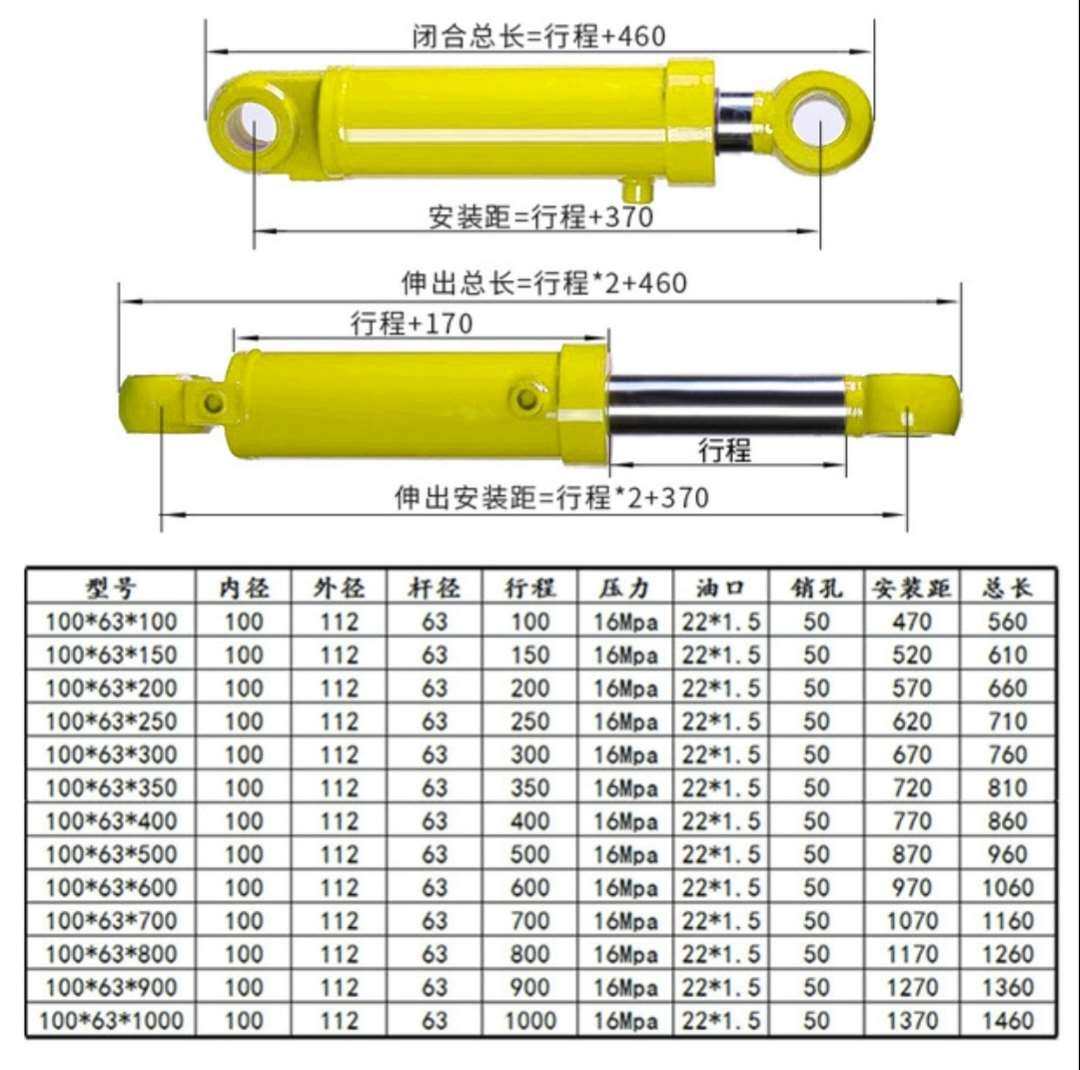 闭合总长=行程+460

安装距=行程+370

伸出总长=行程*2+460

行程+170

行程

伸出安装距=行程*2+370

| 型号 | 内径 | 外径 | 杆径 | 行程 | 压力 | 油口 | 销孔 | 安装距 | 总长 |
|---|---|---|---|---|---|---|---|---|---|
| 100*63*100 | 100 | 112 | 63 | 100 | 16Mpa | 22*1.5 | 50 | 470 | 560 |
| 100*63*150 | 100 | 112 | 63 | 150 | 16Mpa | 22*1.5 | 50 | 520 | 610 |
| 100*63*200 | 100 | 112 | 63 | 200 | 16Mpa | 22*1.5 | 50 | 570 | 660 |
| 100*63*250 | 100 | 112 | 63 | 250 | 16Mpa | 22*1.5 | 50 | 620 | 710 |
| 100*63*300 | 100 | 112 | 63 | 300 | 16Mpa | 22*1.5 | 50 | 670 | 760 |
| 100*63*350 | 100 | 112 | 63 | 350 | 16Mpa | 22*1.5 | 50 | 720 | 810 |
| 100*63*400 | 100 | 112 | 63 | 400 | 16Mpa | 22*1.5 | 50 | 770 | 860 |
| 100*63*500 | 100 | 112 | 63 | 500 | 16Mpa | 22*1.5 | 50 | 870 | 960 |
| 100*63*600 | 100 | 112 | 63 | 600 | 16Mpa | 22*1.5 | 50 | 970 | 1060 |
| 100*63*700 | 100 | 112 | 63 | 700 | 16Mpa | 22*1.5 | 50 | 1070 | 1160 |
| 100*63*800 | 100 | 112 | 63 | 800 | 16Mpa | 22*1.5 | 50 | 1170 | 1260 |
| 100*63*900 | 100 | 112 | 63 | 900 | 16Mpa | 22*1.5 | 50 | 1270 | 1360 |
| 100*63*1000 | 100 | 112 | 63 | 1000 | 16Mpa | 22*1.5 | 50 | 1370 | 1460 |