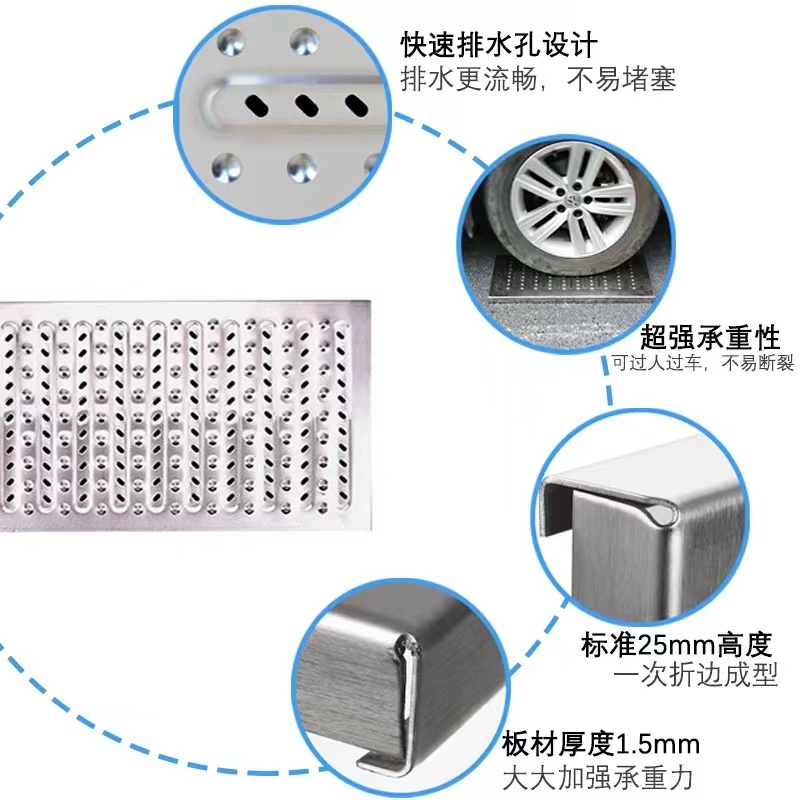 快速排水孔设计
排水更流畅，不易堵塞

超强承重性
可过人过车，不易断裂

标准25mm高度
一次折边成型

板材厚度1.5mm
大大加强承重力