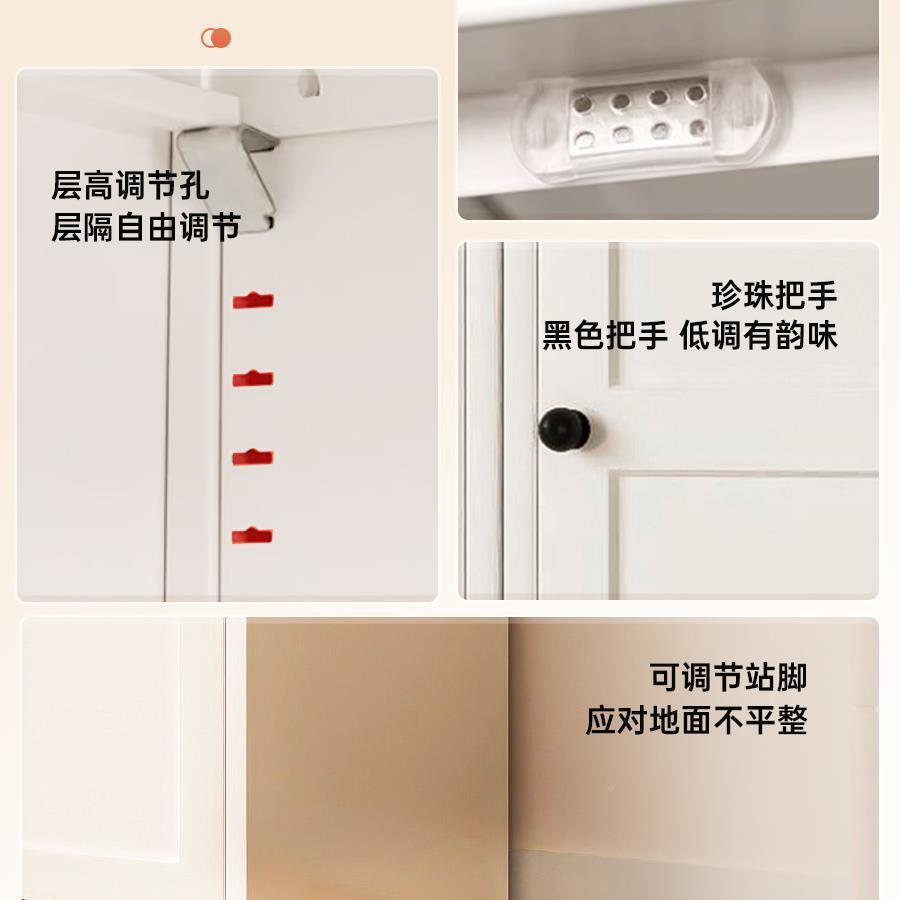 层高调节孔
层隔自由调节

珍珠把手
黑色把手 低调有韵味

可调节站脚
应对地面不平整