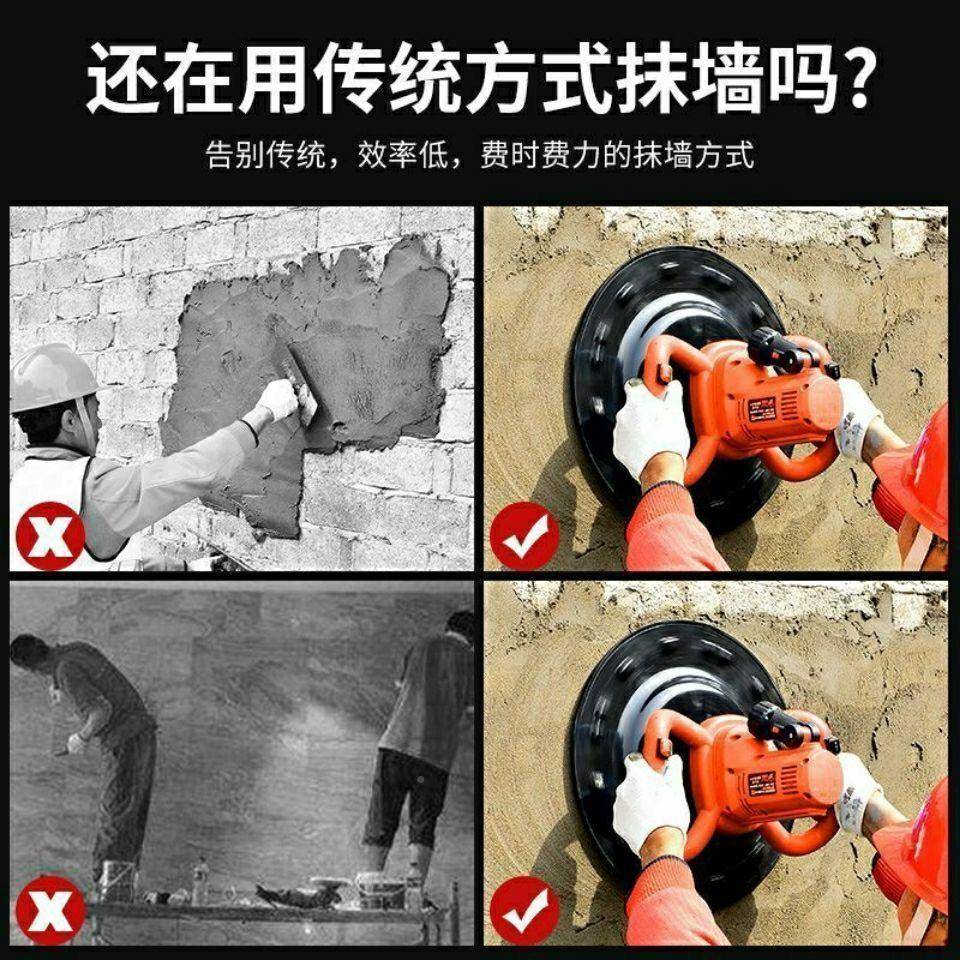 还在用传统方式抹墙吗？

告别传统，效率低，费时费力的抹墙方式