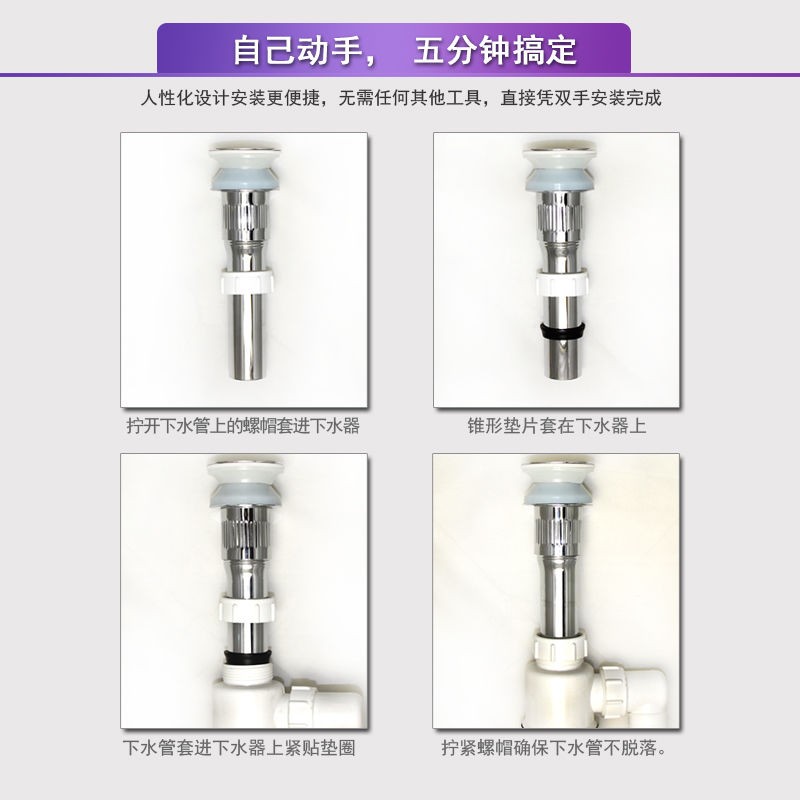 自己动手， 五分钟搞定

人性化设计安装更便捷，无需任何其他工具，直接凭双手安装完成

拧开下水管上的螺帽套进下水器

锥形垫片套在下水器上

下水管套进下水器上紧贴垫圈

拧紧螺帽确保下水管不脱落。