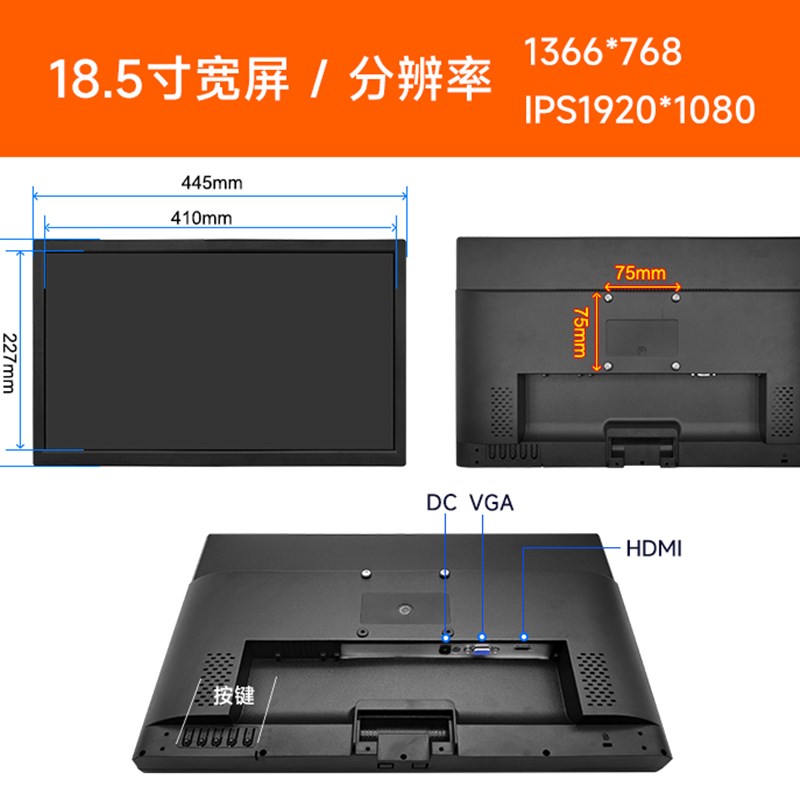 18.5寸宽屏 / 分辨率 1366*768
IPS1920*1080

445mm
410mm
227mm

75mm
75mm

DC VGA
HDMI
按键