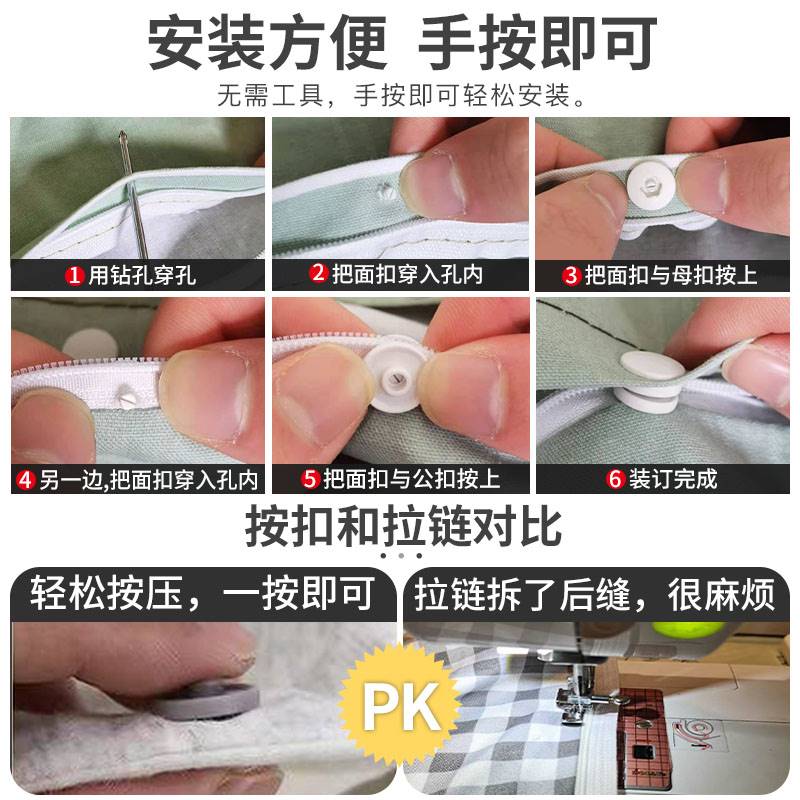 安装方便 手按即可

无需工具，手按即可轻松安装。

1 用钻孔穿孔

2 把面扣穿入孔内

3 把面扣与母扣按上

4 另一边,把面扣穿入孔内

5 把面扣与公扣按上

6 装订完成

按扣和拉链对比

轻松按压，一按即可

拉链拆了后缝，很麻烦

PK