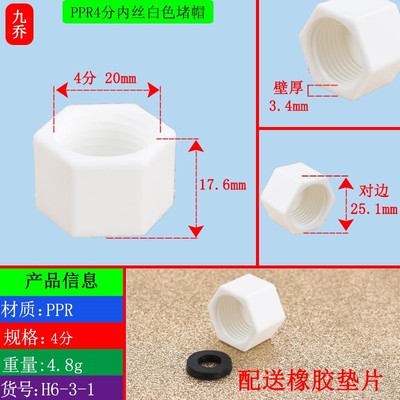 九乔

PPR4分内丝白色堵帽

4分 20mm

17.6mm

壁厚
3.4mm

对边
25.1mm

产品信息
材质:PPR
规格:4分
重量:4.8g
货号:H6-3-1

配送橡胶垫片