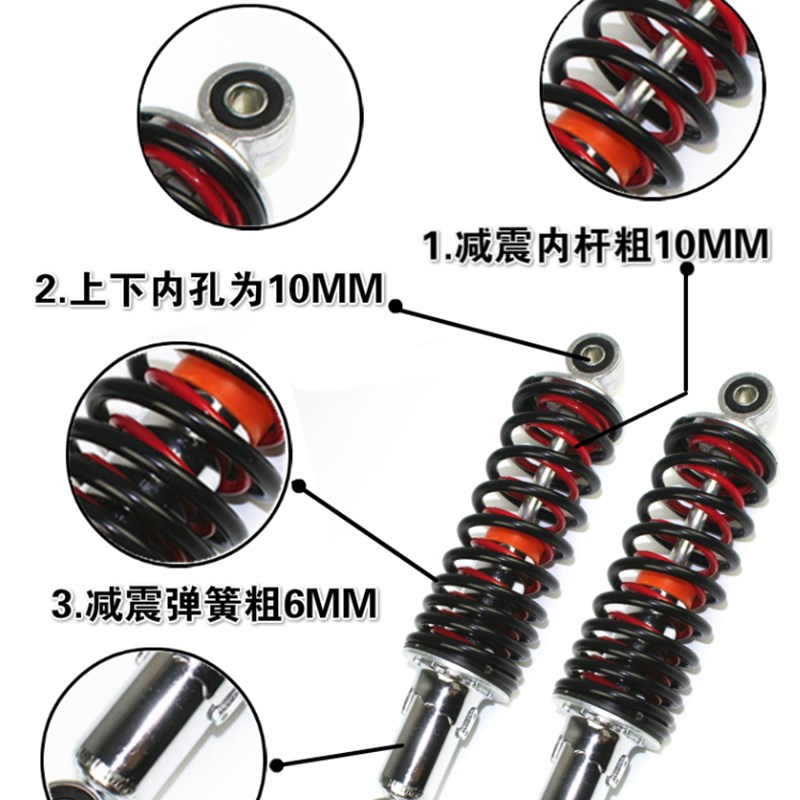 1.减震内杆粗10MM

2.上下内孔为10MM

3.减震弹簧粗6MM