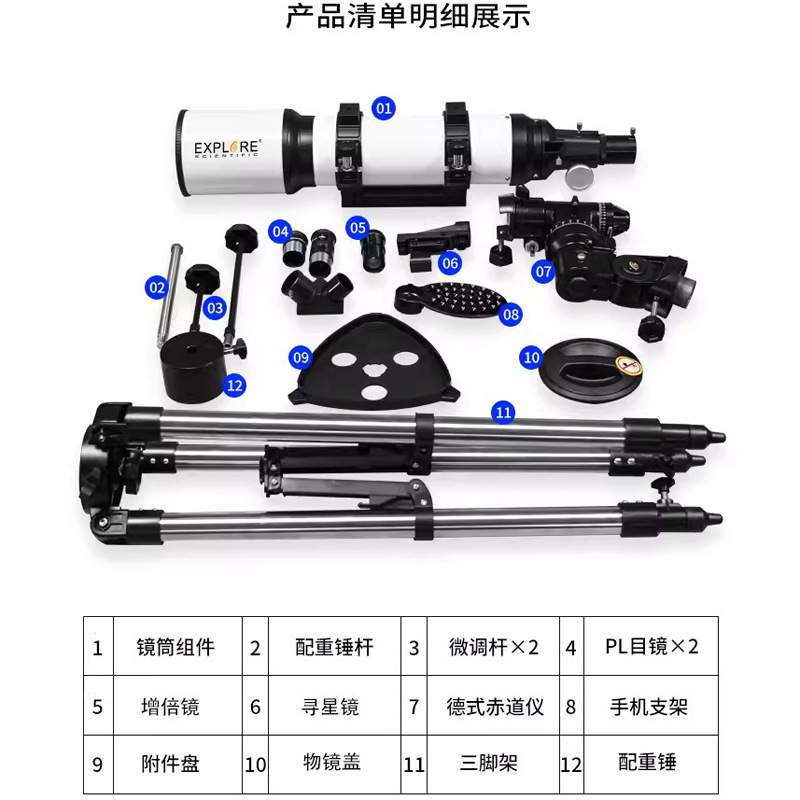 产品清单明细展示

EXPLORE SCIENTIFIC

01

02

03

04

05

06

07

08

09

10

11

12

| 1 | 镜筒组件 | 2 | 配重锤杆 | 3 | 微调杆×2 | 4 | PL目镜×2 |
|---|---|---|---|---|---|---|---|
| 5 | 增倍镜 | 6 | 寻星镜 | 7 | 德式赤道仪 | 8 | 手机支架 |
| 9 | 附件盘 | 10 | 物镜盖 | 11 | 三脚架 | 12 | 配重锤 |