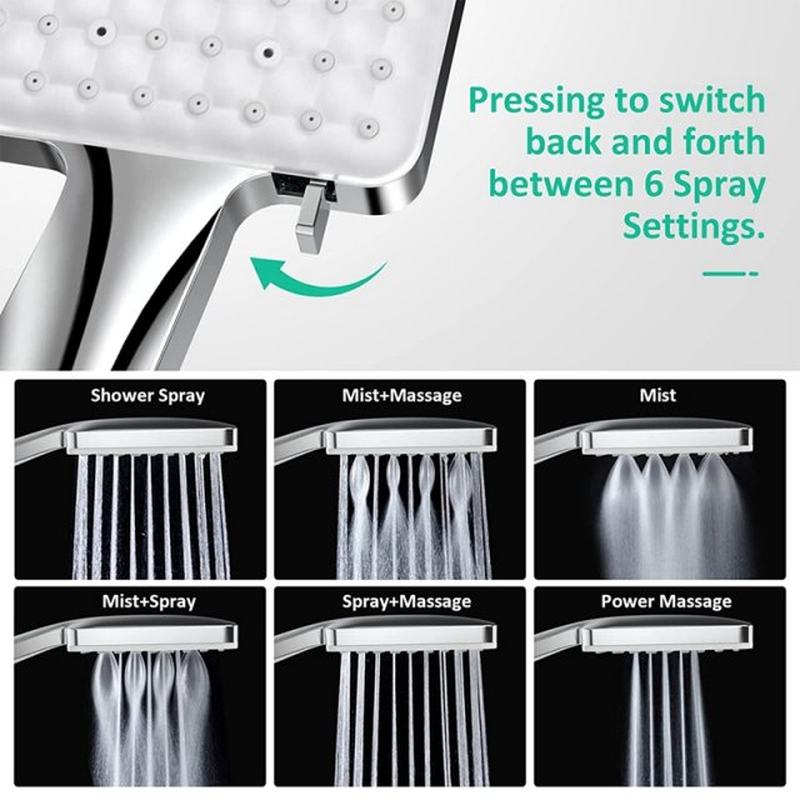 Pressing to switch back and forth between 6 Spray Settings.

Shower Spray

Mist+Massage

Mist

Mist+Spray

Spray+Massage

Power Massage