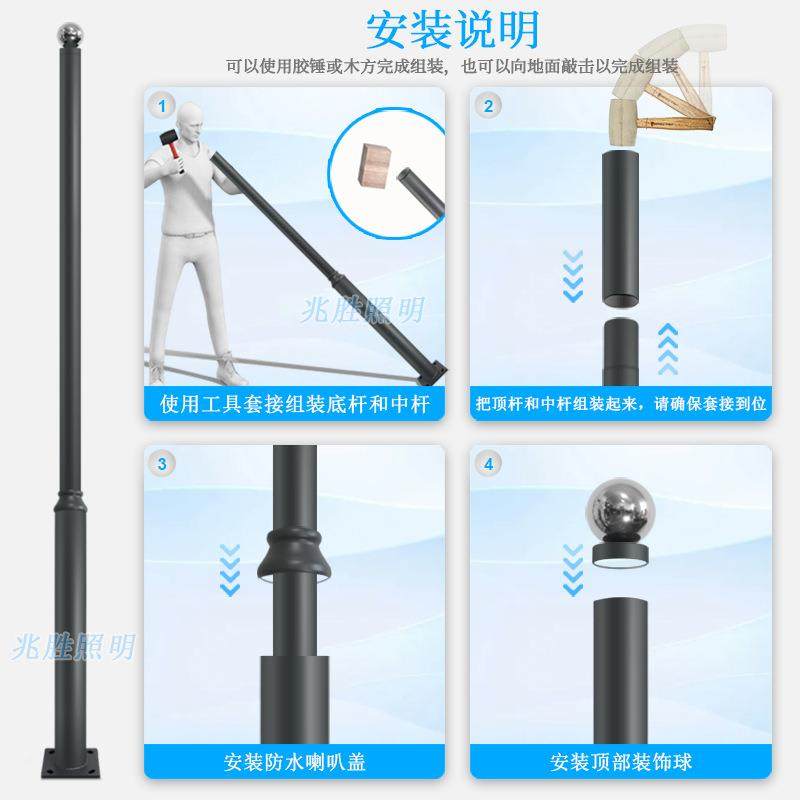 安装说明

可以使用胶锤或木方完成组装，也可以向地面敲击以完成组装

1

兆胜照明

使用工具套接组装底杆和中杆

2

把顶杆和中杆组装起来，请确保套接到位

3

安装防水喇叭盖

4

安装顶部装饰球

兆胜照明