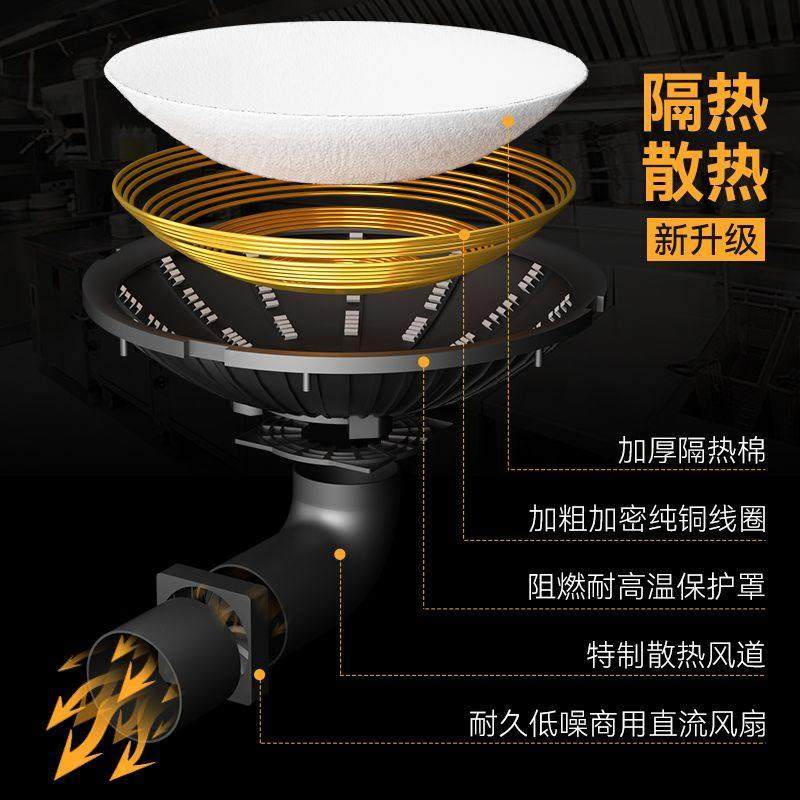 隔热
散热
新升级

加厚隔热棉

加粗加密纯铜线圈

阻燃耐高温保护罩

特制散热风道

耐久低噪商用直流风扇