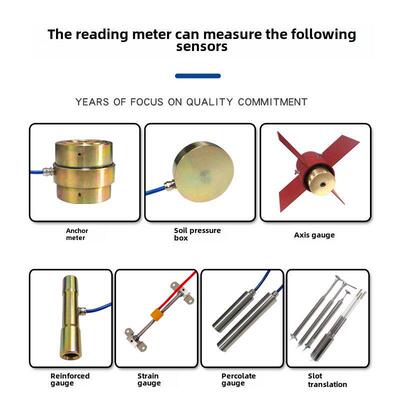 The reading meter can measure the following sensors

YEARS OF FOCUS ON QUALITY COMMITMENT

Anchor meter

Soil pressure box

Axis gauge

Reinforced gauge

Strain gauge

Percolate gauge

Slot translation